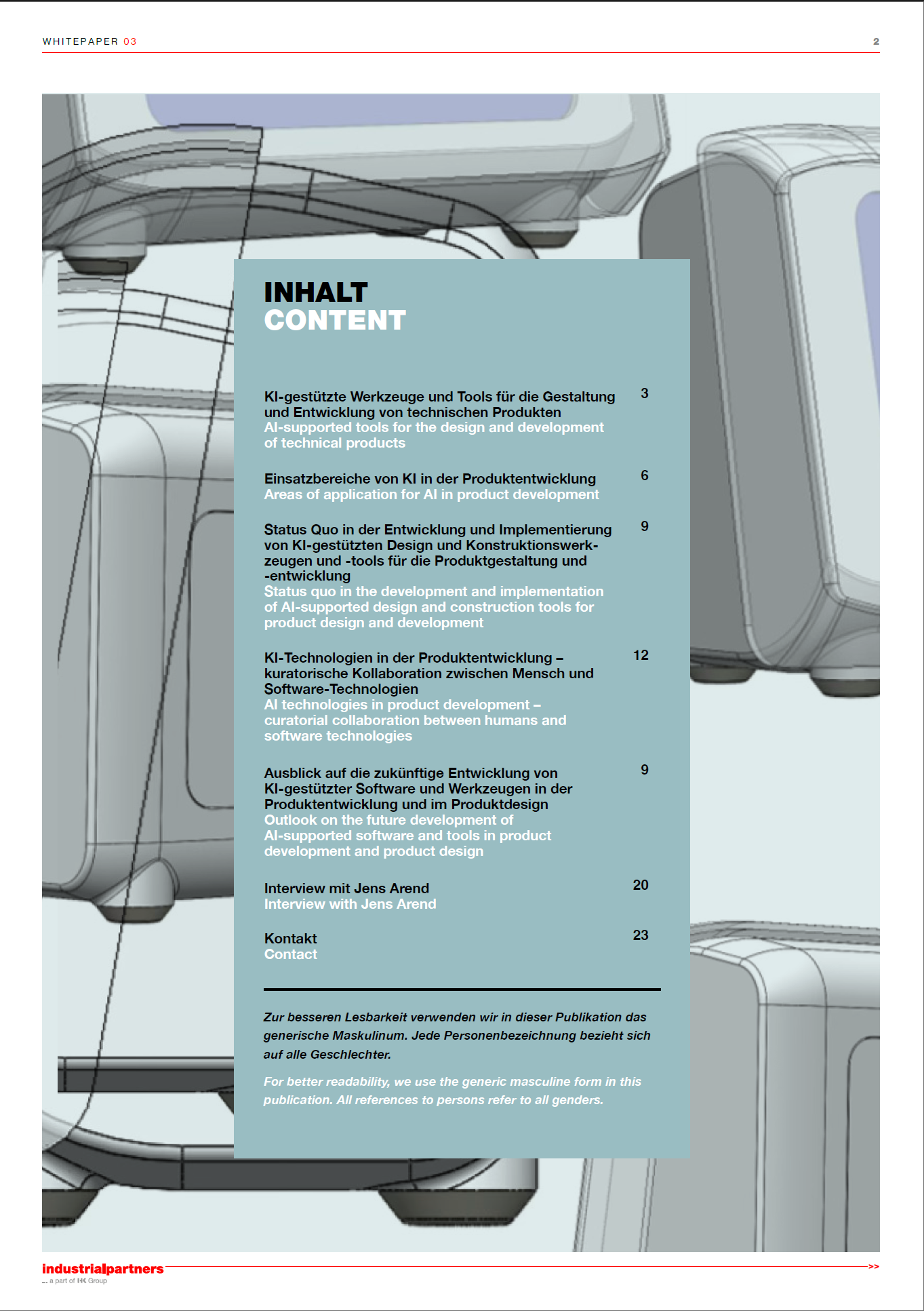 WHITEPAPER 03

2

INHALT
CONTENT

KI-gestützte Werkzeuge und Tools für die Gestaltung und Entwicklung von technischen Produkten
AI-supported tools for the design and development of technical products

3

Einsatzbereiche von KI in der Produktentwicklung
Areas of application for AI in product development

6

Status Quo in der Entwicklung und Implementierung von KI-gestützten Design und Konstruktionswerkzeugen und -tools für die Produktgestaltung und -entwicklung
Status quo in the development and implementation of AI-supported design and construction tools for product design and development

9

KI-Technologien in der Produktentwicklung – kuratorische Kollaboration zwischen Mensch und Software-Technologien
AI technologies in product development – curatorial collaboration between humans and software technologies

12

Ausblick auf die zukünftige Entwicklung von KI-gestützter Software und Werkzeugen in der Produktentwicklung und im Produktdesign
Outlook on the future development of AI-supported software and tools in product development and product design

9

Interview mit Jens Arend
Interview with Jens Arend

20

Kontakt
Contact

23

Zur besseren Lesbarkeit verwenden wir in dieser Publikation das generische Maskulinum. Jede Personenbezeichnung bezieht sich auf alle Geschlechter.

For better readability, we use the generic masculine form in this publication. All references to persons refer to all genders.

industrialpartners
... a part of HK Group

>>